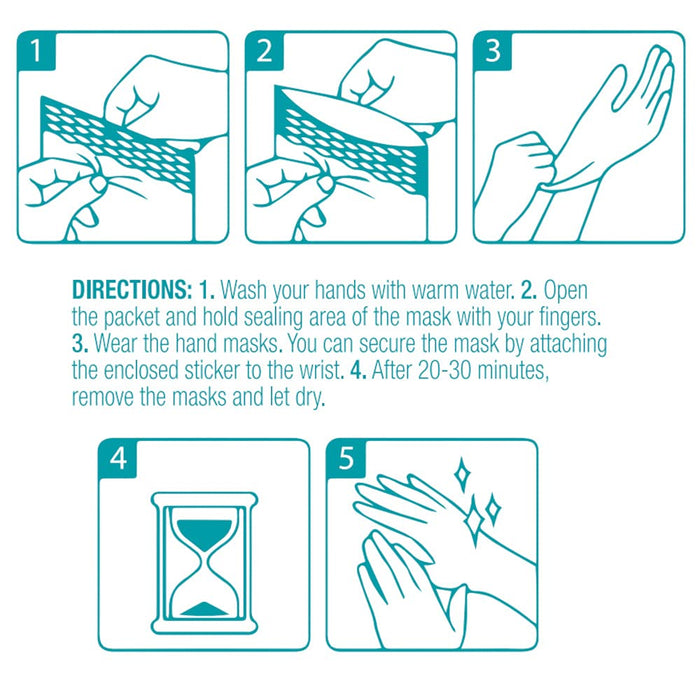 1

2

3

DIRECTIONS: 1. Wash your hands with warm water. 2. Open the packet and hold sealing area of the mask with your fingers. 3. Wear the hand masks. You can secure the mask by attaching the enclosed sticker to the wrist. 4. After 20-30 minutes, remove the masks and let dry.

4

5